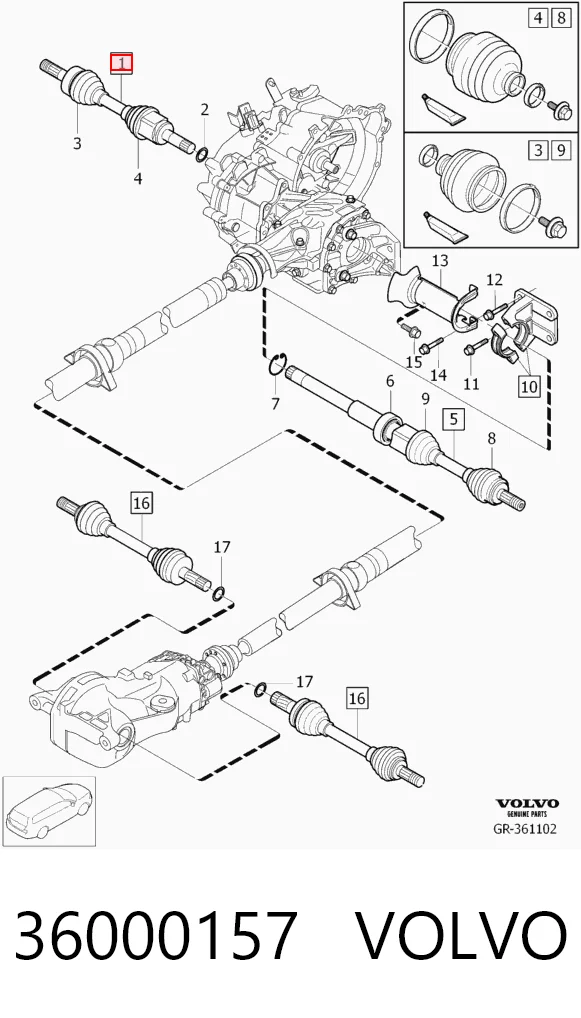 4 8
3 9
1
2
3
4
13
12
15
14
11
10
7
6
9
5
8
16
17
17
16
VOLVO
GENUINE PARTS
GR-361102

36000157 VOLVO