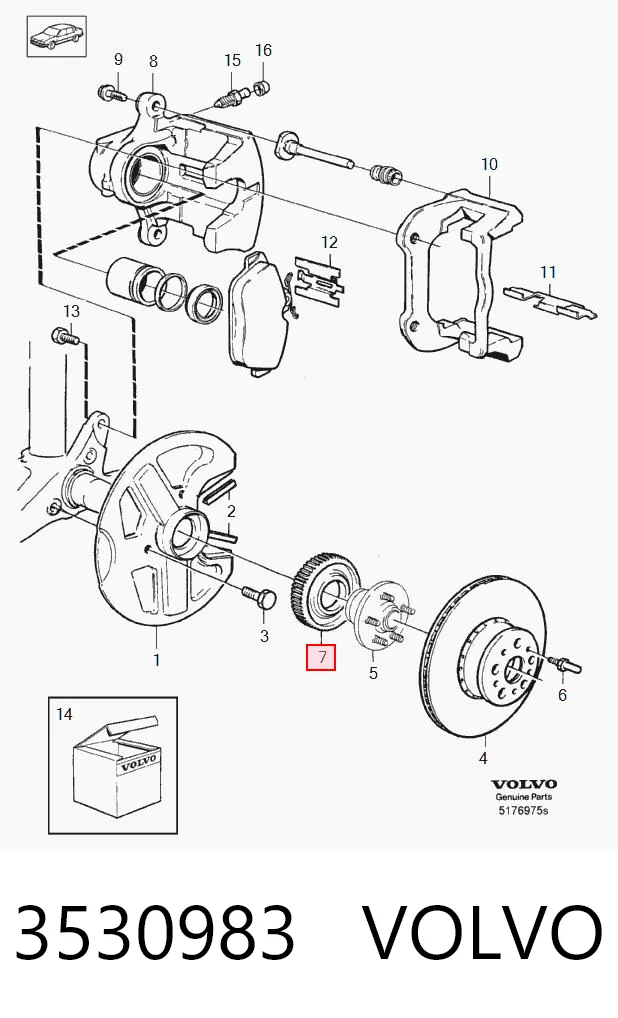 9
8
15
16
10
12
11
13
2
3
1
7
5
6
4
14
VOLVO
VOLVO
Genuine Parts
5176975s

3530983 VOLVO