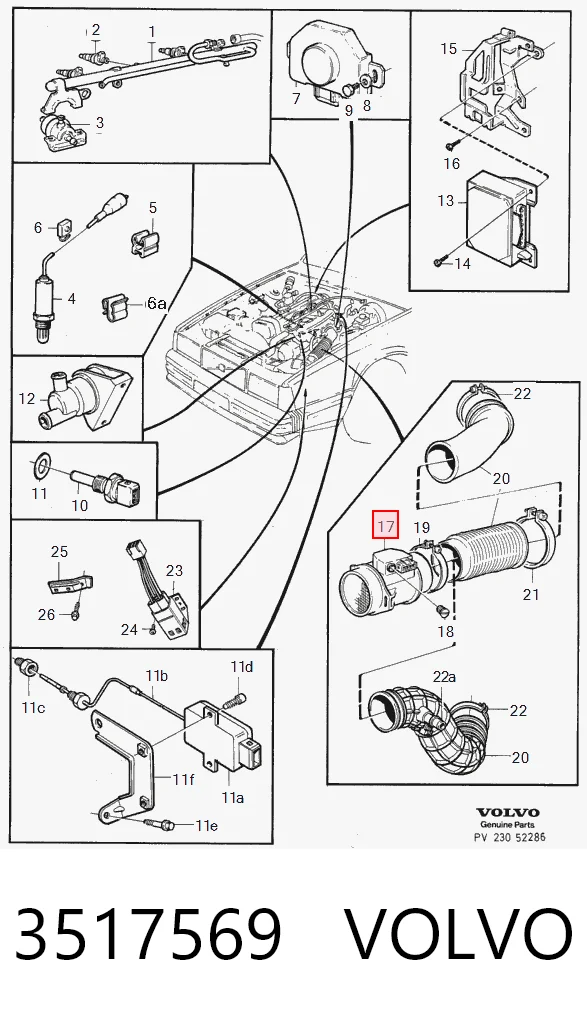 2
1
3
7
9
8
15
16
13
14
6
5
4
6a
12
11
10
25
26
23
24
11c
11b
11d
11f
11a
11e
22
20
17
19
21
18
22a
22
20

VOLVO
Genuine Parts
PV 230 52286

3517569 VOLVO