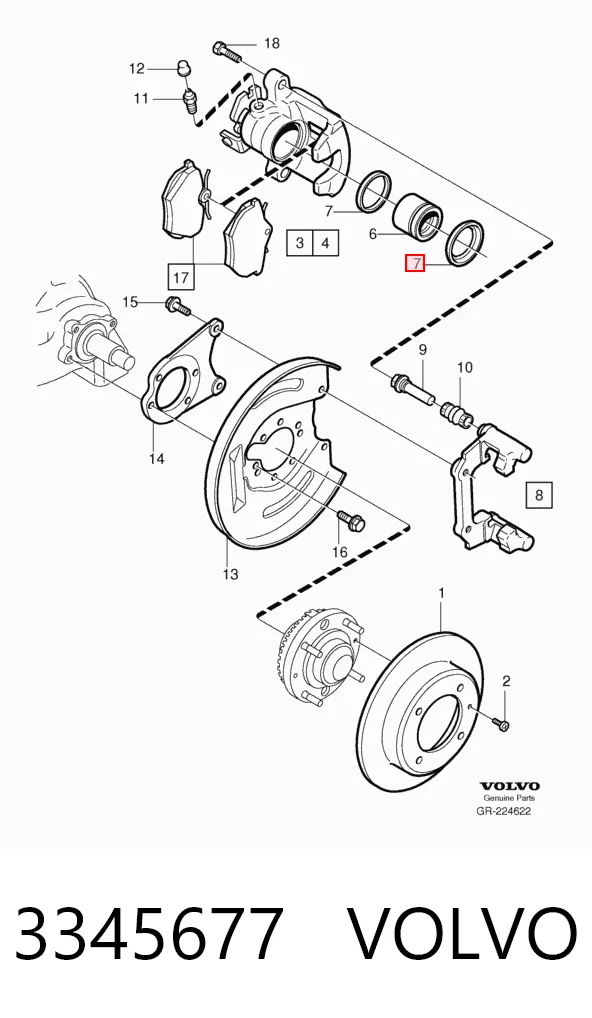 18
12
11
7
6
3 4
7
17
15
9
10
14
8
16
13
1
2
VOLVO
Genuine Parts
GR-224622

3345677 VOLVO