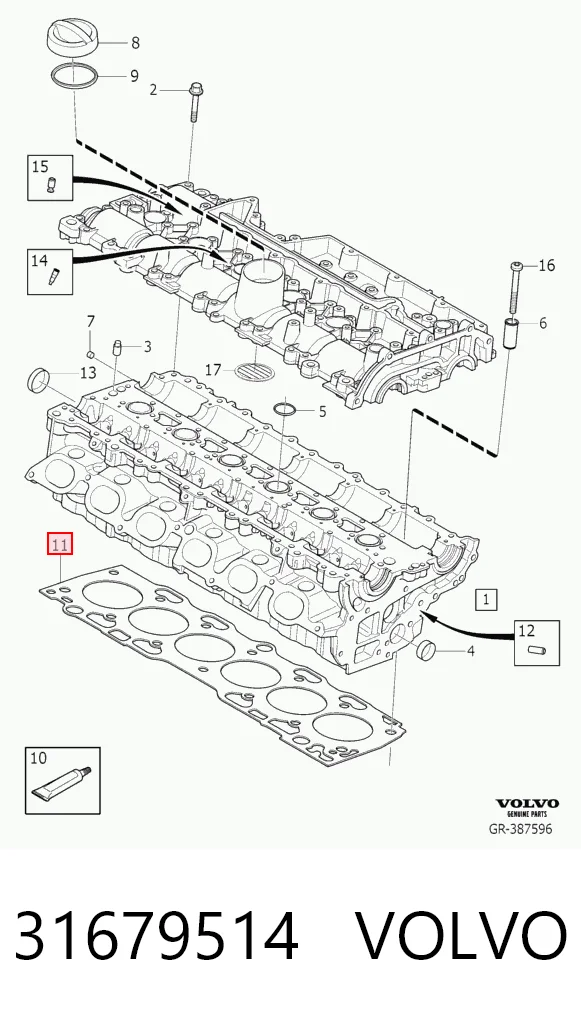 8
9
2
15
14
16
6
7
3
13
17
5
11
1
12
4
10
VOLVO
GENUINE PARTS
GR-387596

31679514 VOLVO