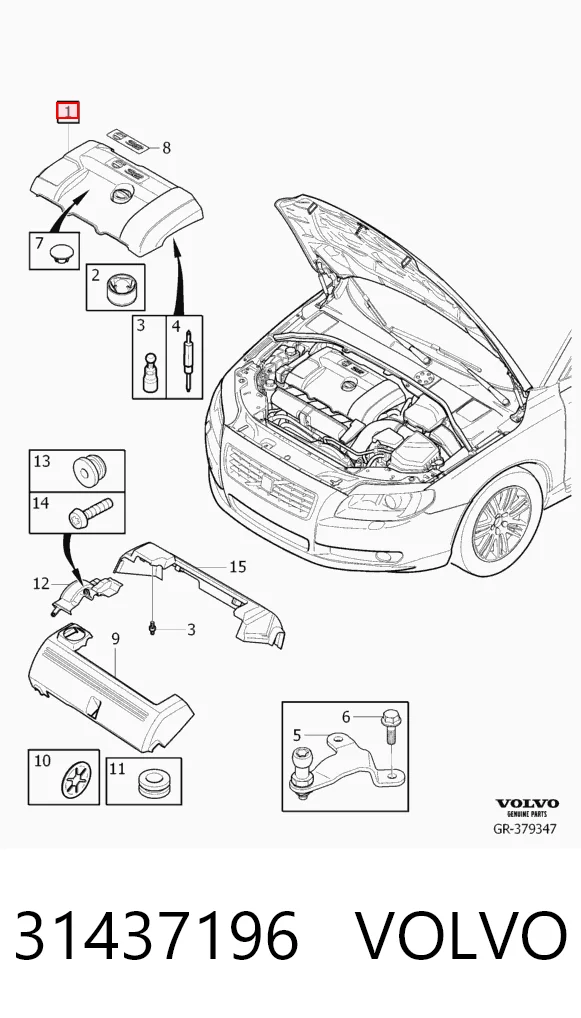 1
8
7
2
3
4
13
14
12
15
3
9
10
11
6
5
VOLVO
GENUINE PARTS
GR-379347

31437196 VOLVO