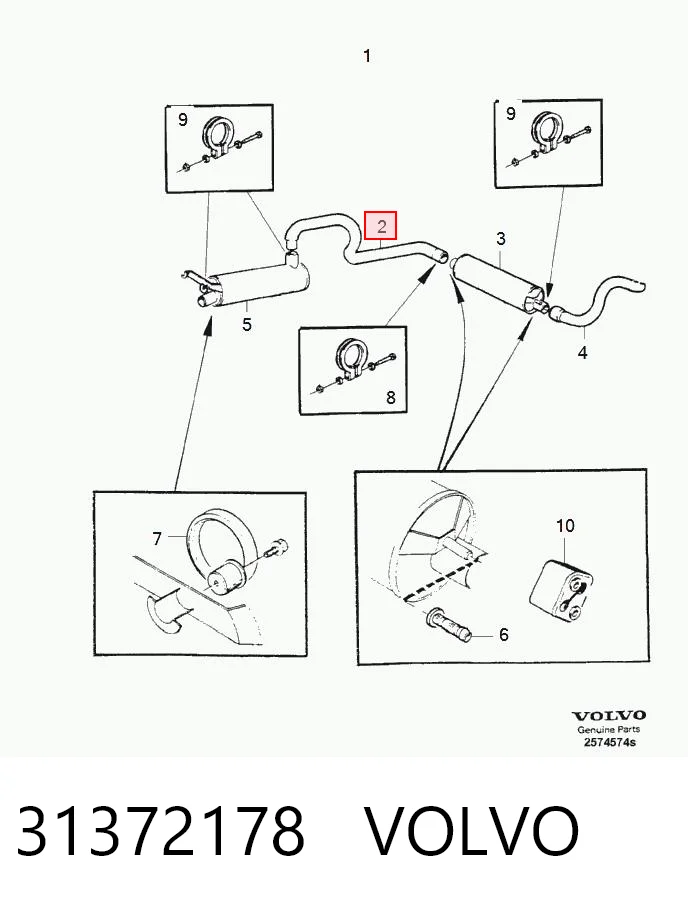 1

9

9

2

3

5

4

8

7

10

6

VOLVO
Genuine Parts
2574574s

31372178 VOLVO