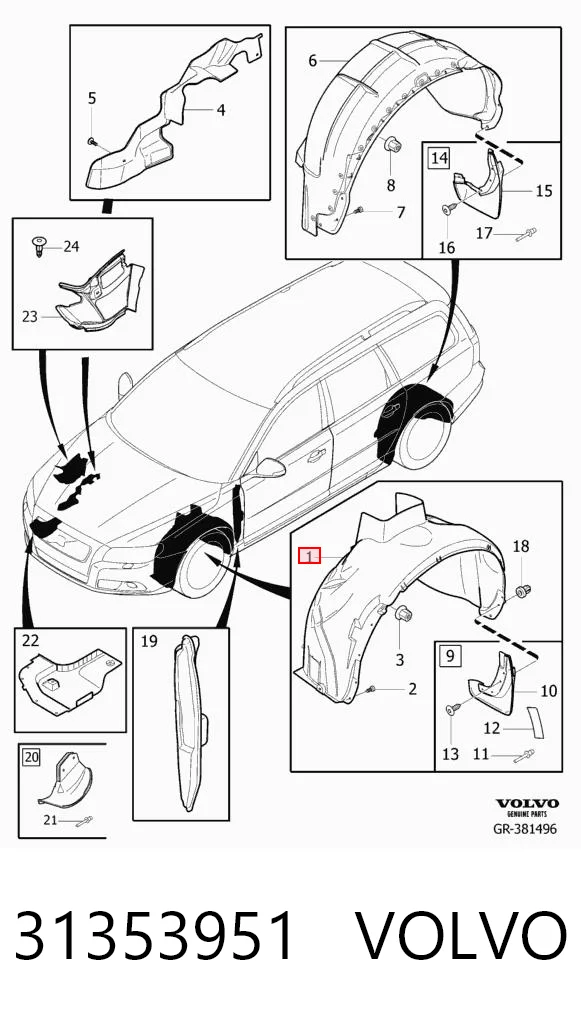 5
4
6
8
7
14
15
16
17
24
23
1
18
3
2
9
10
12
13
11
22
19
20
21
VOLVO
GENUINE PARTS
GR-381496

31353951 VOLVO