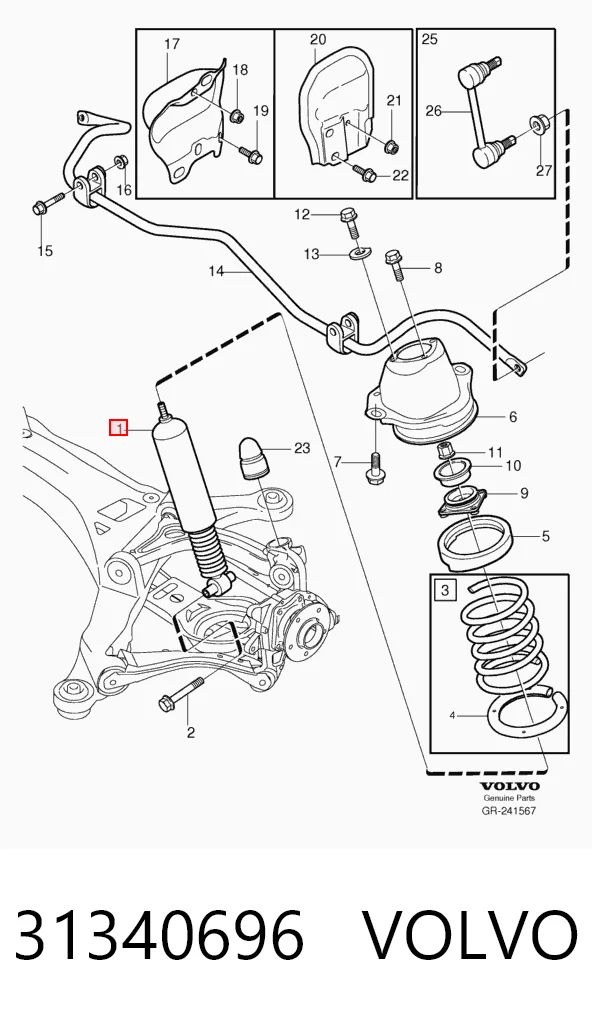 17
18
19
20
21
22
25
26
27
16
15
12
13
8
14
6
1
23
7
11
10
9
5
3
4
2

VOLVO
Genuine Parts
GR-241567

31340696 VOLVO