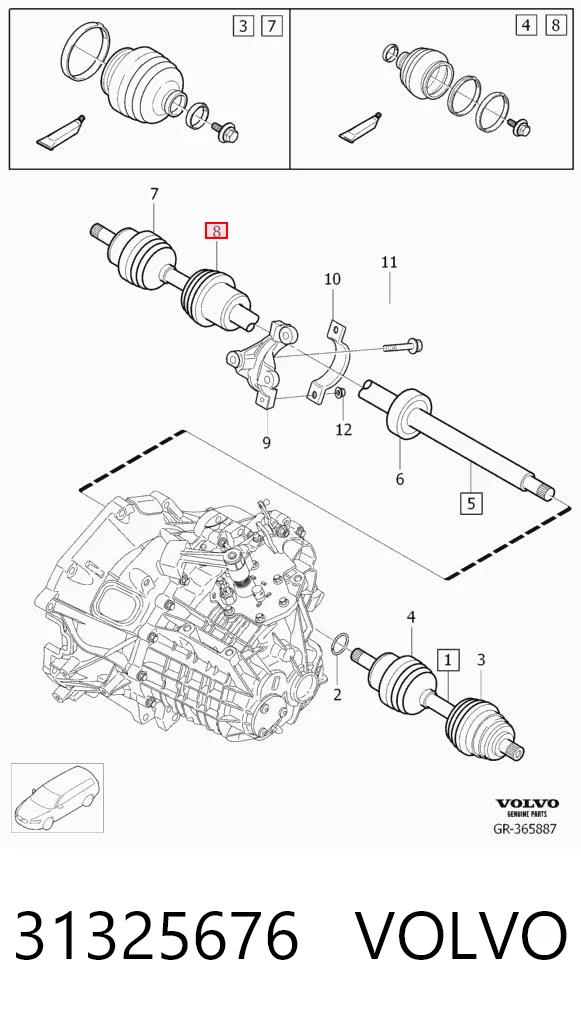 3 7

4 8

7

8

10

11

9

12

6

5

4

1

3

2

VOLVO
GENUINE PARTS
GR-365887

31325676 VOLVO