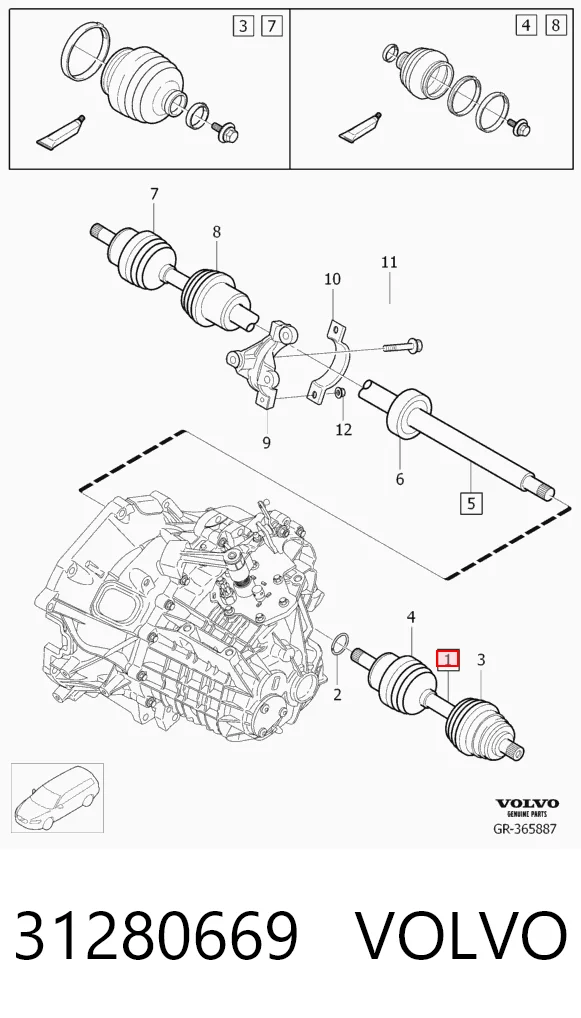 3 7

4 8

7

8

10

11

9

12

6

5

4

1

3

2

VOLVO
GENUINE PARTS
GR-365887

31280669 VOLVO