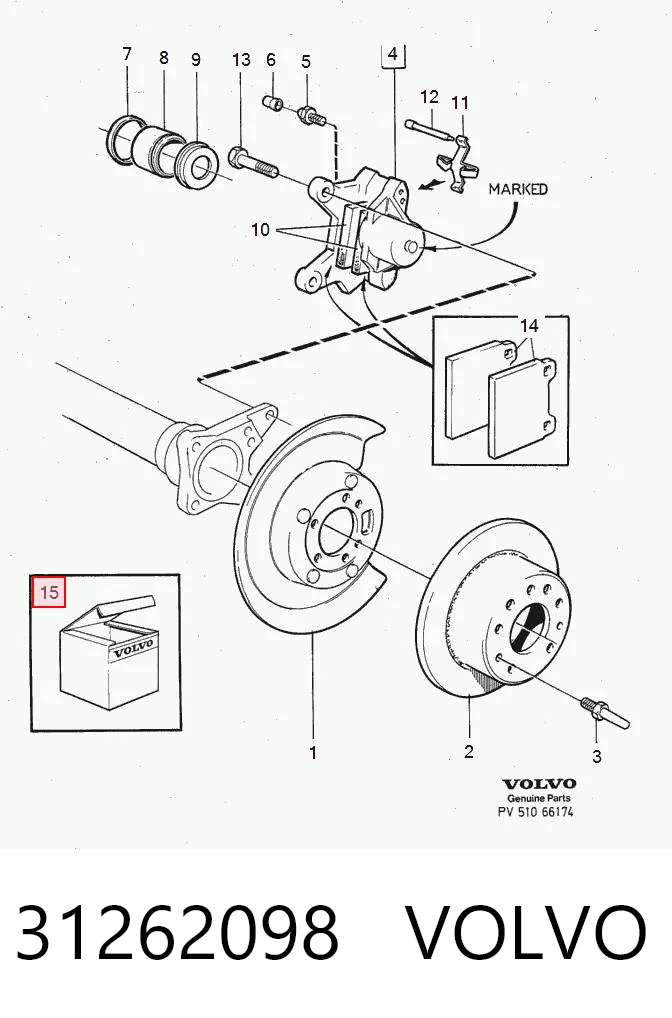 7
8
9
13
6
5
4
12
11
MARKED
10
14
15
VOLVO
1
2
3
VOLVO
Genuine Parts
PV 510 66174

31262098 VOLVO