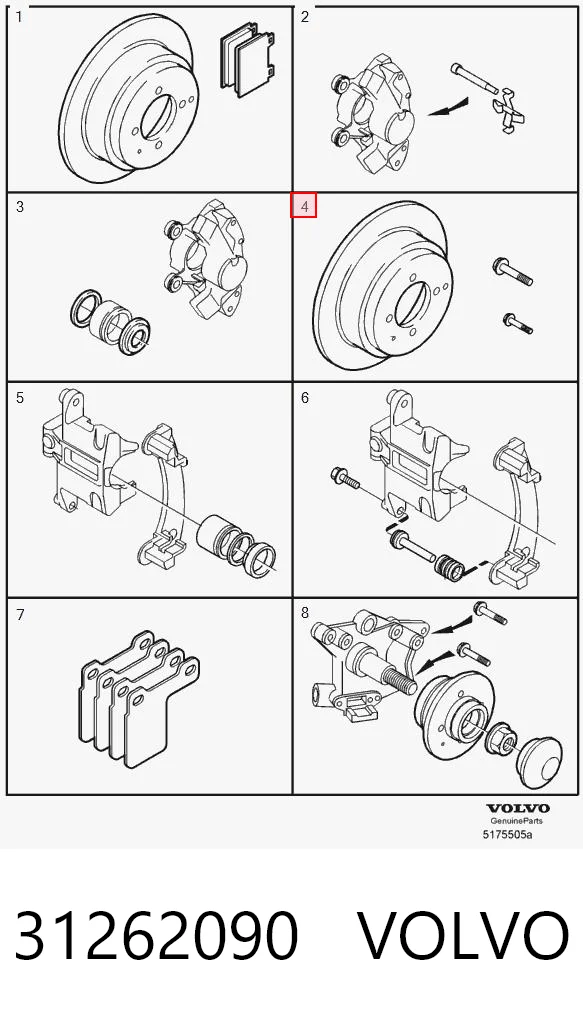 1

2

3

4

5

6

7

8

VOLVO
GenuineParts
5175505a

31262090 VOLVO