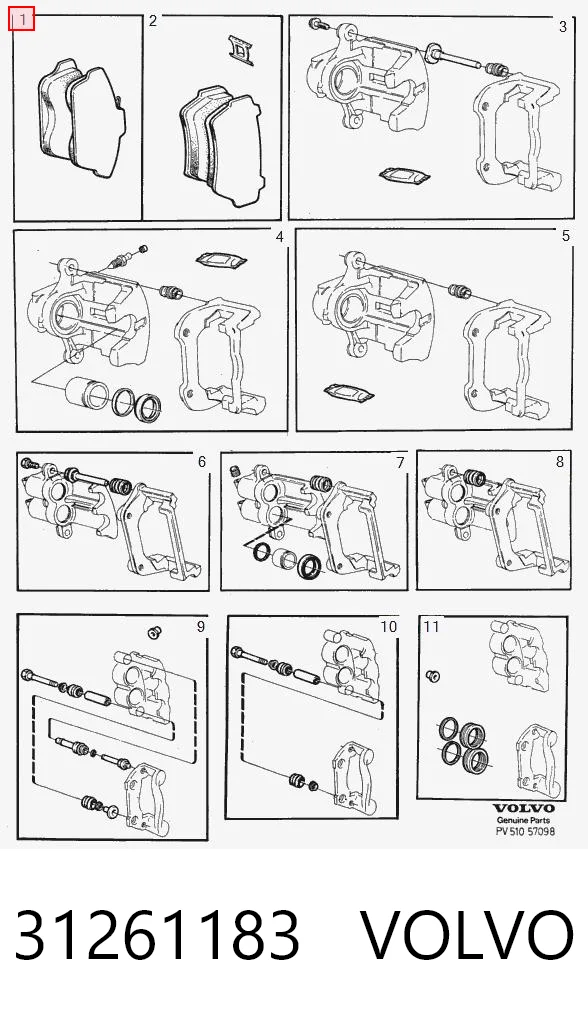 1
2
3
4
5
6
7
8
9
10
11
VOLVO
Genuine Parts
PV 510 57098

31261183 VOLVO