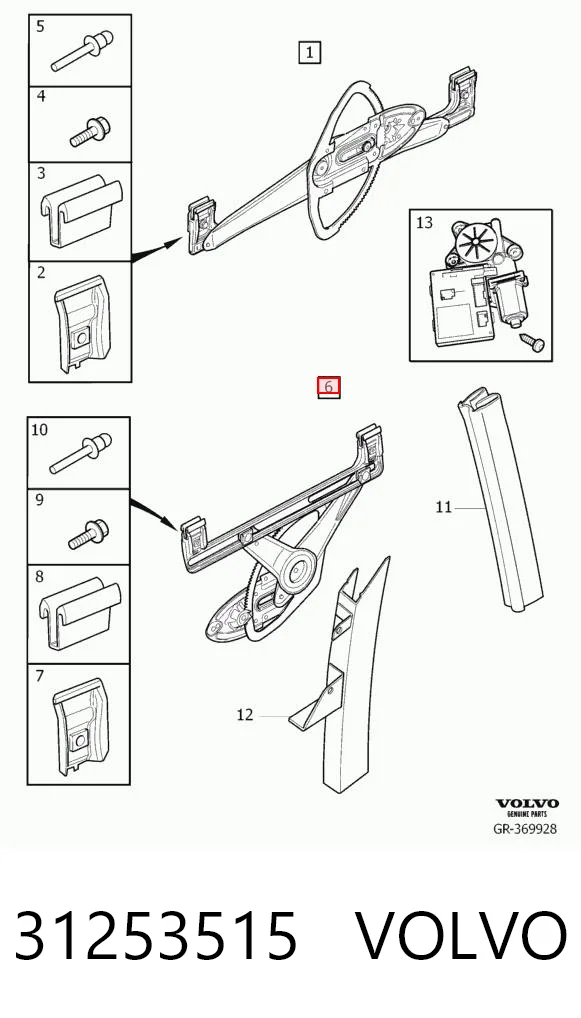 5
4
3
2
1
13
6
10
9
8
7
11
12
VOLVO
GENUINE PARTS
GR-369928

31253515 VOLVO