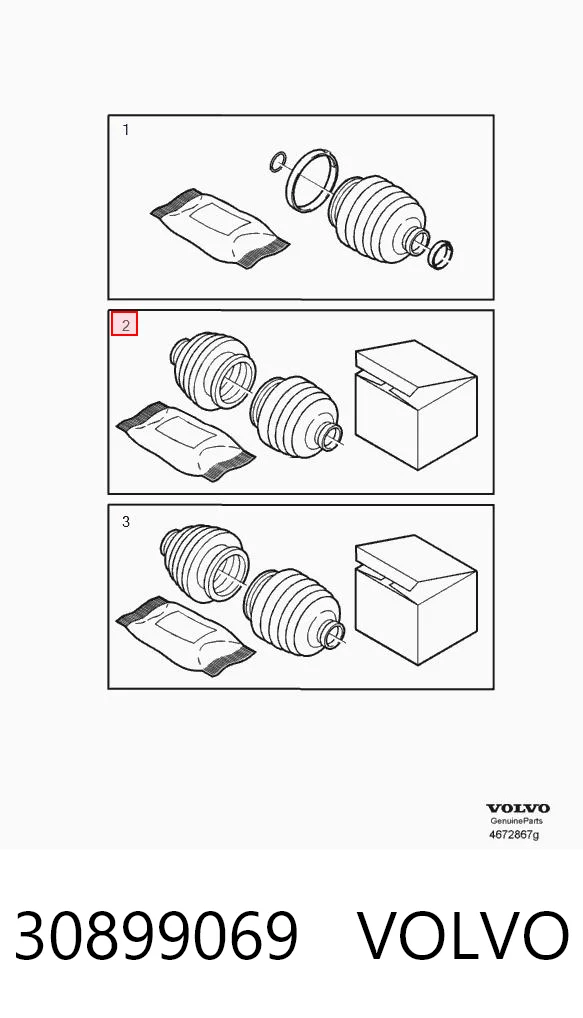 1

2

3

VOLVO
GenuineParts
4672867g

30899069 VOLVO