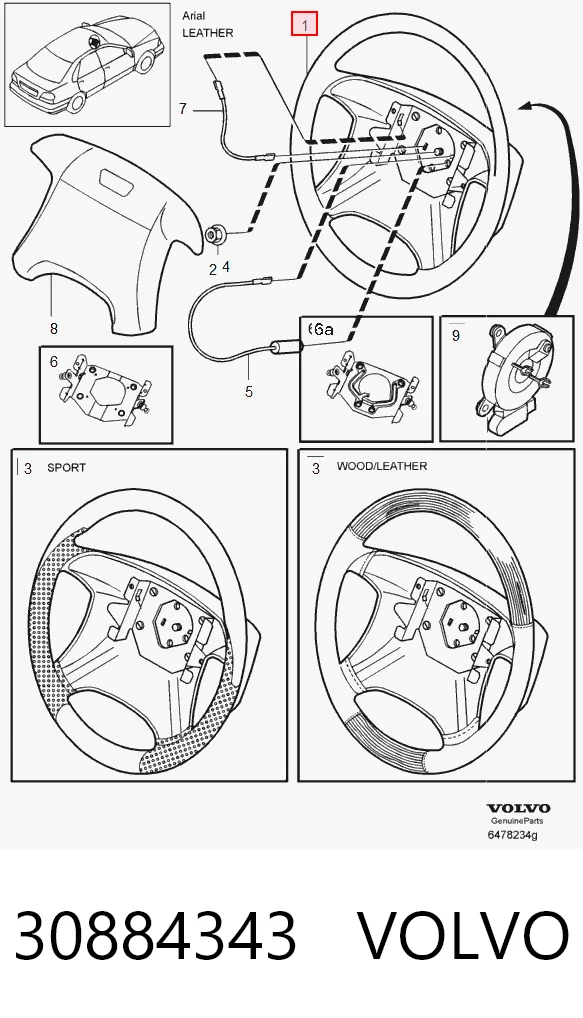 Arial
LEATHER

1

7

2 4

8

6

5

6a

9

3 SPORT

3 WOOD/LEATHER

VOLVO
GenuineParts
6478234g

30884343 VOLVO