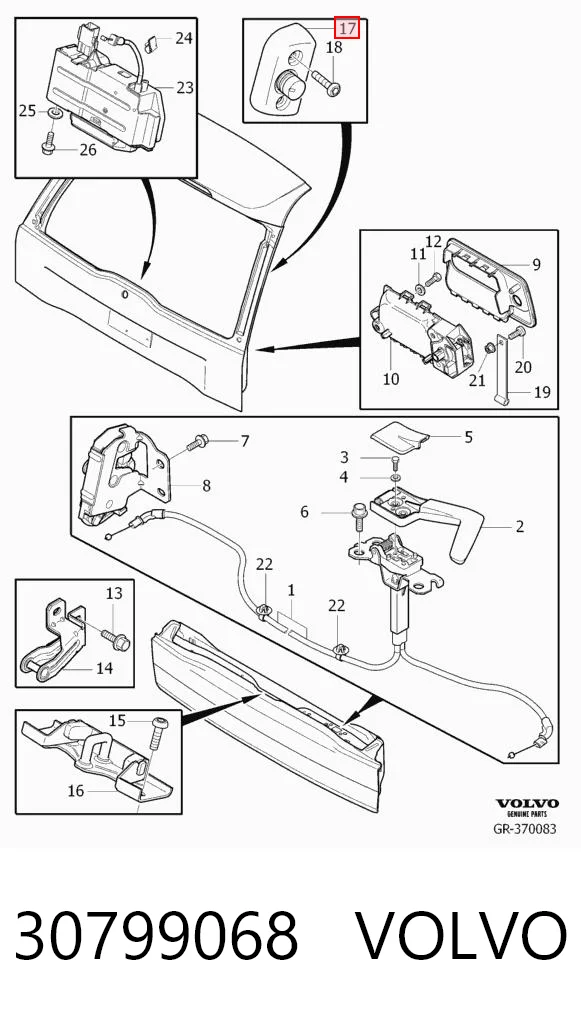 24
23
25
26
17
18
12
11
9
10
21
20
19
7
8
5
3
4
6
2
22
1
22
13
14
15
16
VOLVO
GENUINE PARTS
GR-370083

30799068 VOLVO