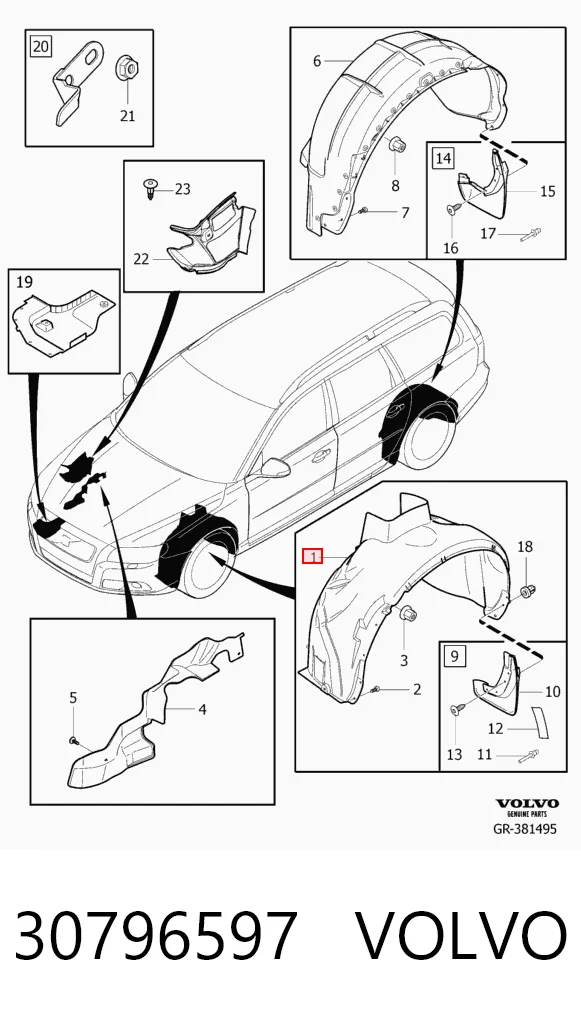 20
21
6
8
7
14
15
16
17
23
22
19
1
18
3
2
9
10
12
13
11
5
4
VOLVO
GENUINE PARTS
GR-381495

30796597 VOLVO