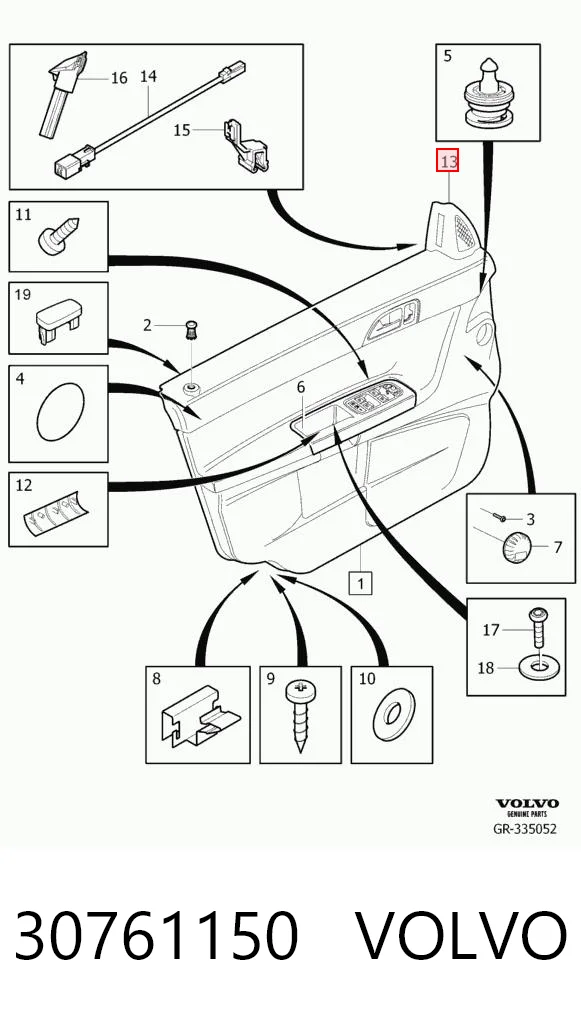 16
14
15
5
13
11
19
2
4
6
12
3
7
1
17
18
8
9
10

VOLVO
GENUINE PARTS
GR-335052

30761150 VOLVO