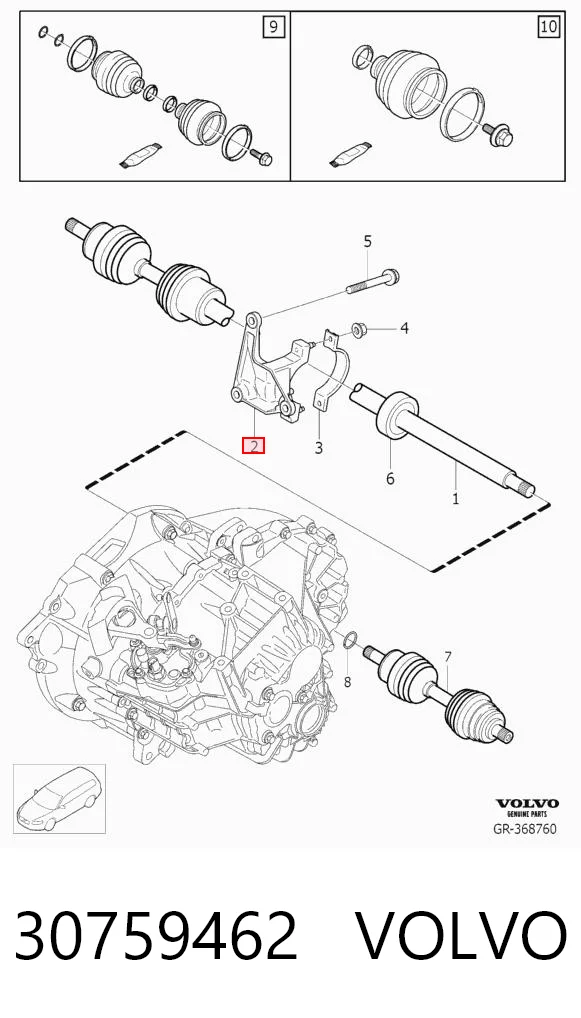 9

10

5

4

2

3

6

1

8

7

VOLVO
GENUINE PARTS
GR-368760

30759462 VOLVO