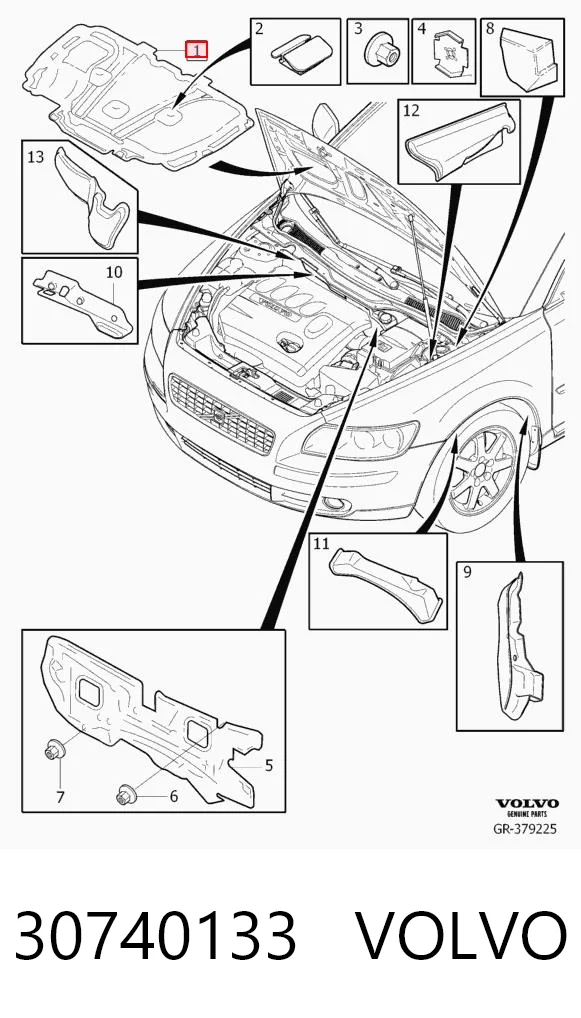 1
2
3
4
8
12
13
10
11
9
5
7
6
VOLVO
GENUINE PARTS
GR-379225

30740133 VOLVO