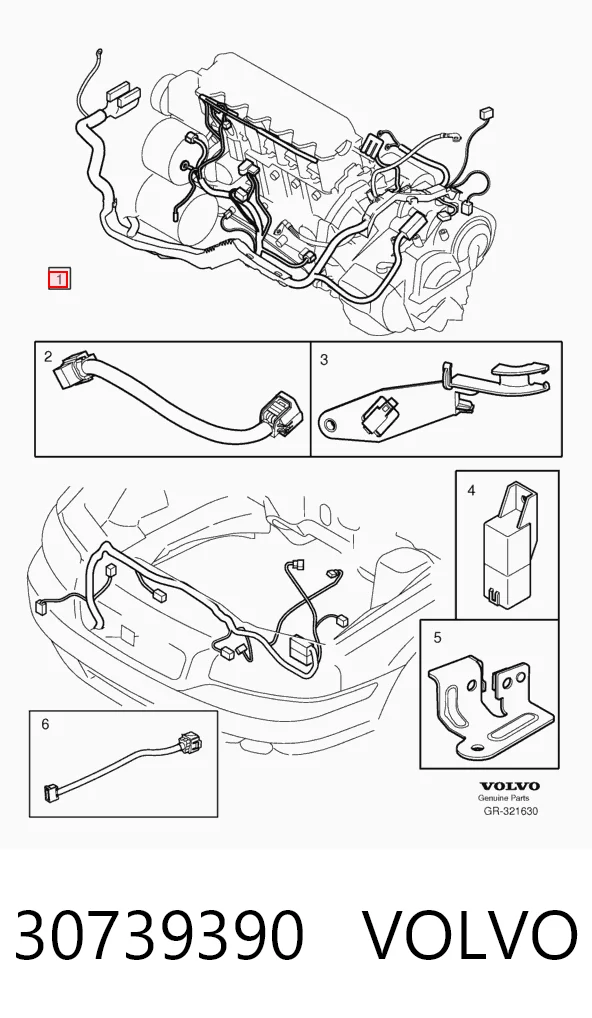 1

2

3

4

5

6

VOLVO
Genuine Parts
GR-321630

30739390 VOLVO