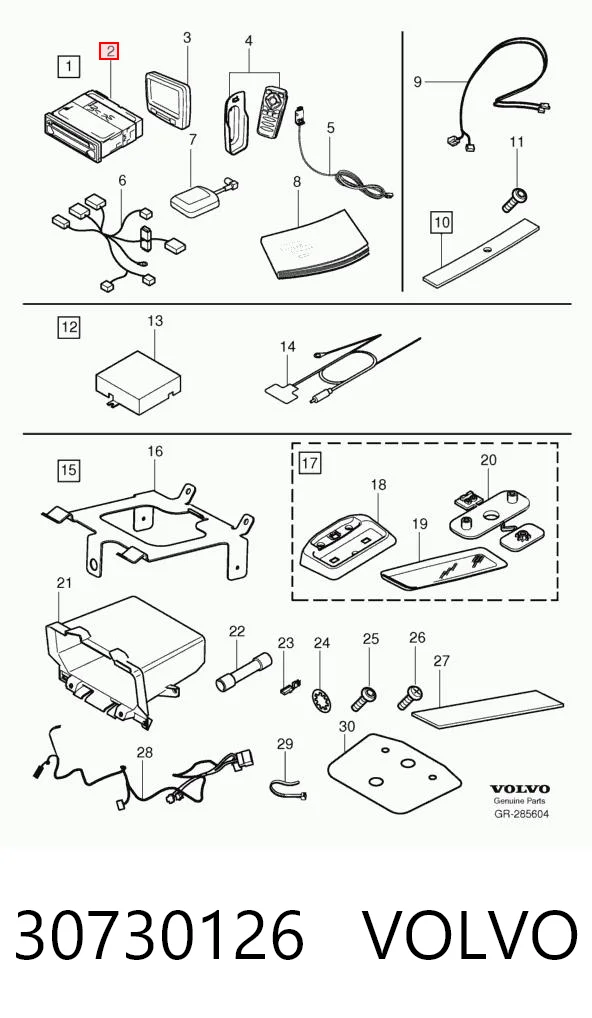 1
2
3
4
5
6
7
8
9
10
11
12
13
14
15
16
17
18
19
20
21
22
23
24
25
26
27
28
29
30

VOLVO
Genuine Parts
GR-285604

30730126 VOLVO