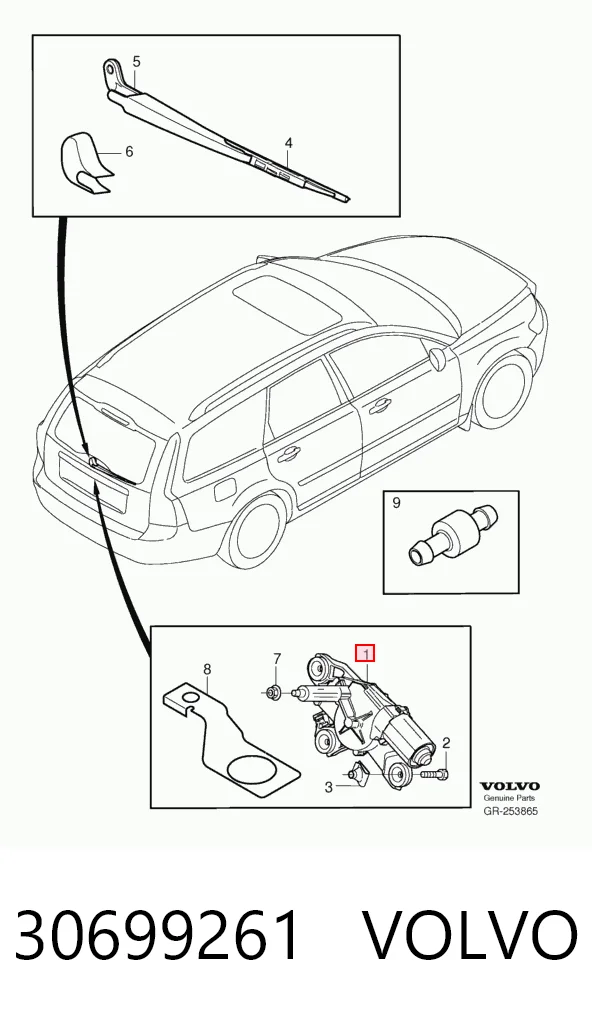 5
6
4
9
8
7
1
2
3
VOLVO
Genuine Parts
GR-253865

30699261 VOLVO