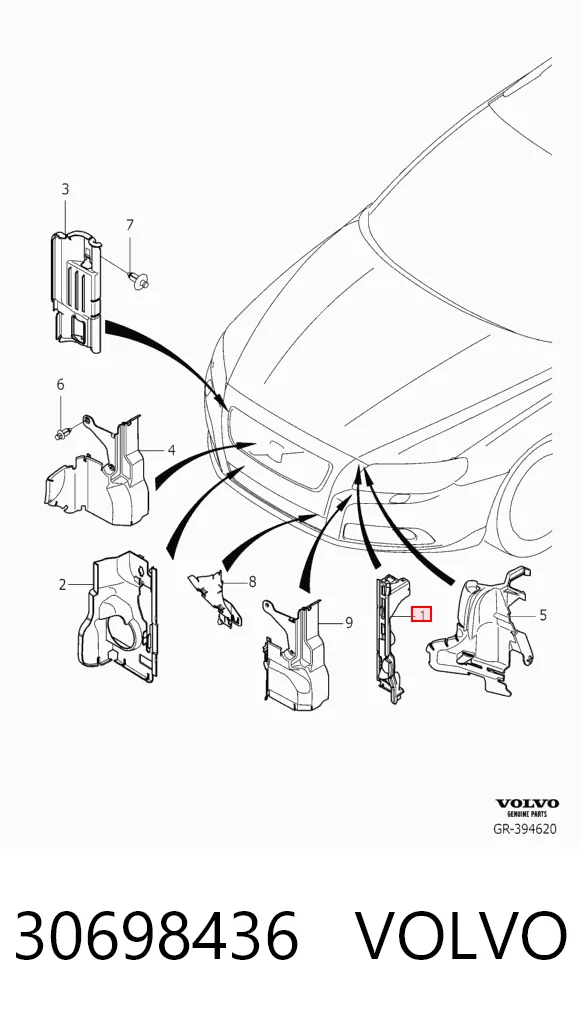 3
7
6
4
2
8
9
1
5
VOLVO
GENUINE PARTS
GR-394620

30698436 VOLVO