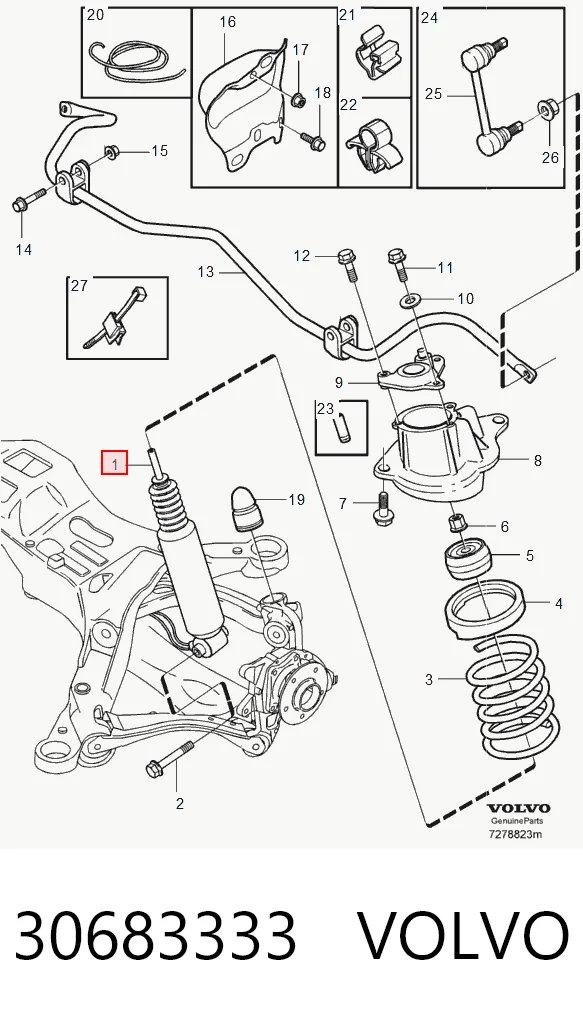 20
16
17
18
21
22
24
25
26
15
14
13
12
11
10
27
9
23
8
1
19
7
6
5
4
3
2
VOLVO
GenuineParts
7278823m

30683333 VOLVO