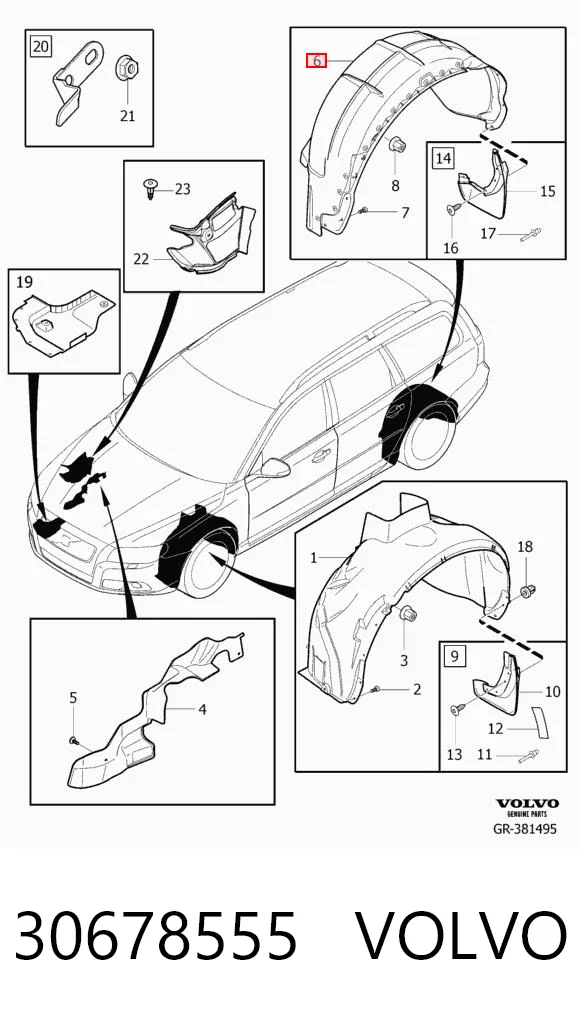 20

21

6

8

7

14

15

16

17

23

22

19

1

18

3

2

9

10

12

13

11

5

4

VOLVO
GENUINE PARTS
GR-381495

30678555 VOLVO