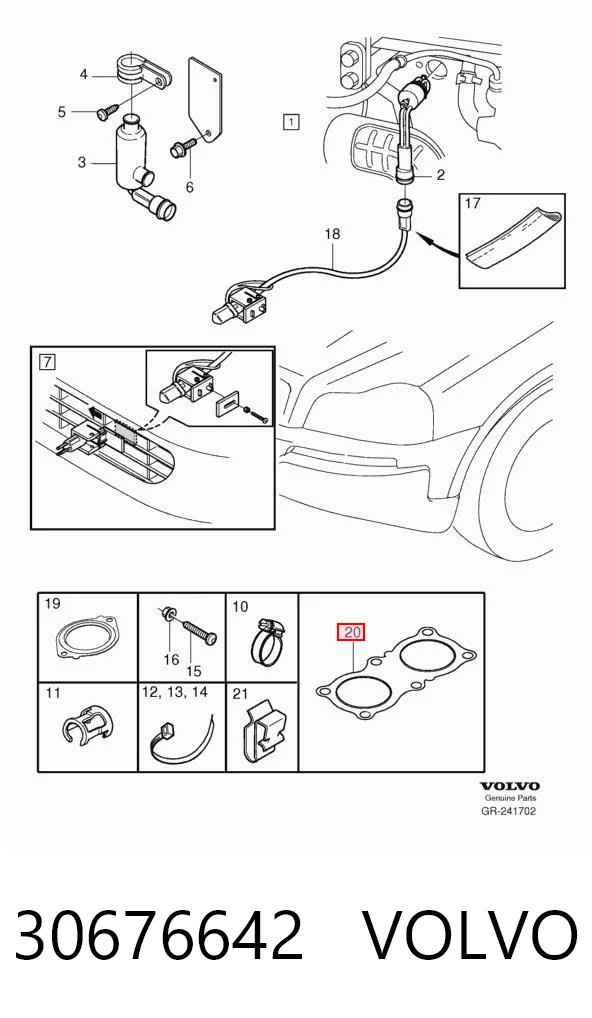 4
5
3
6
1
2
17
18
7
19
16
15
10
20
11
12, 13, 14
21
VOLVO
Genuine Parts
GR-241702

30676642 VOLVO