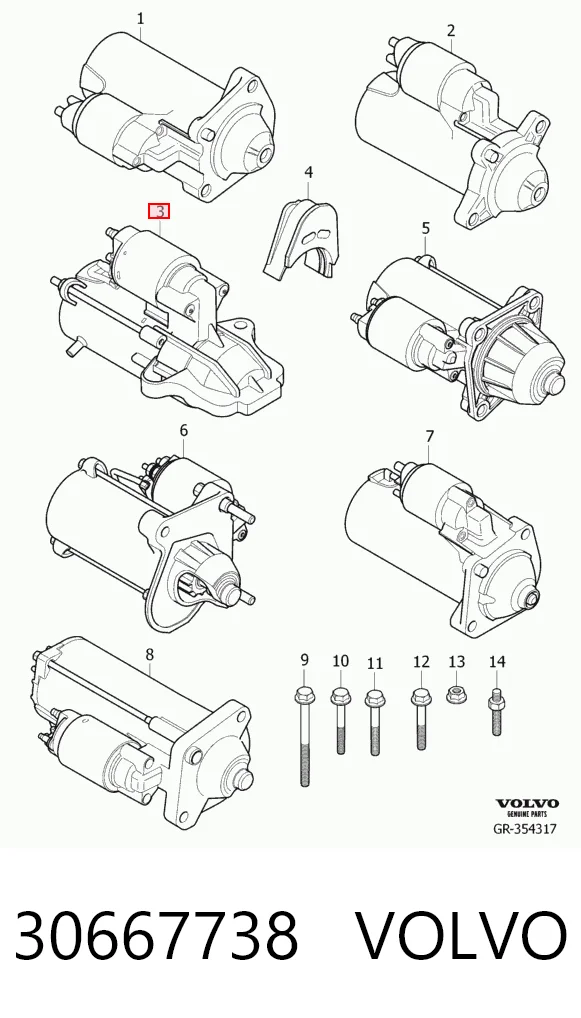 1
2
3
4
5
6
7
8
9
10
11
12
13
14
VOLVO
GENUINE PARTS
GR-354317

30667738 VOLVO