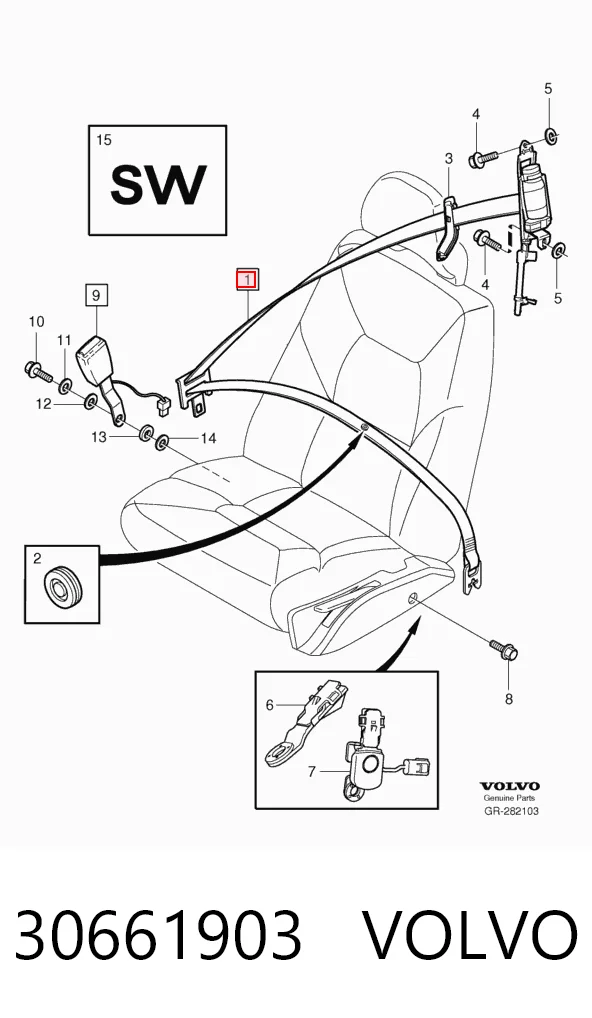 15
SW

5
4
3
4
5
1
9
10
11
12
13
14
2
8
6
7

VOLVO
Genuine Parts
GR-282103

30661903 VOLVO