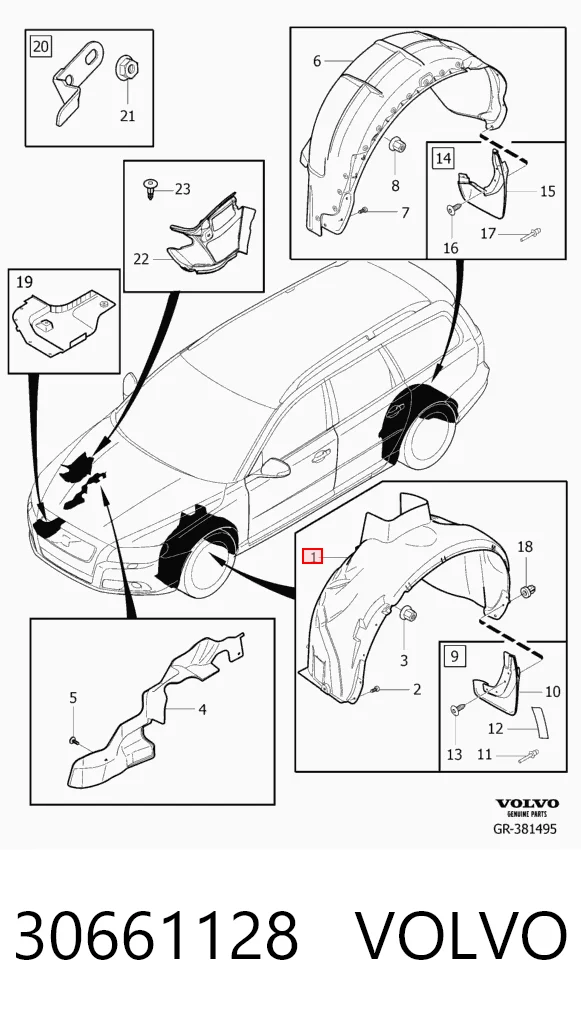 20
21
6
8
7
14
15
16
17
23
22
19
1
18
3
2
9
10
12
13
11
5
4
VOLVO
GENUINE PARTS
GR-381495

30661128 VOLVO