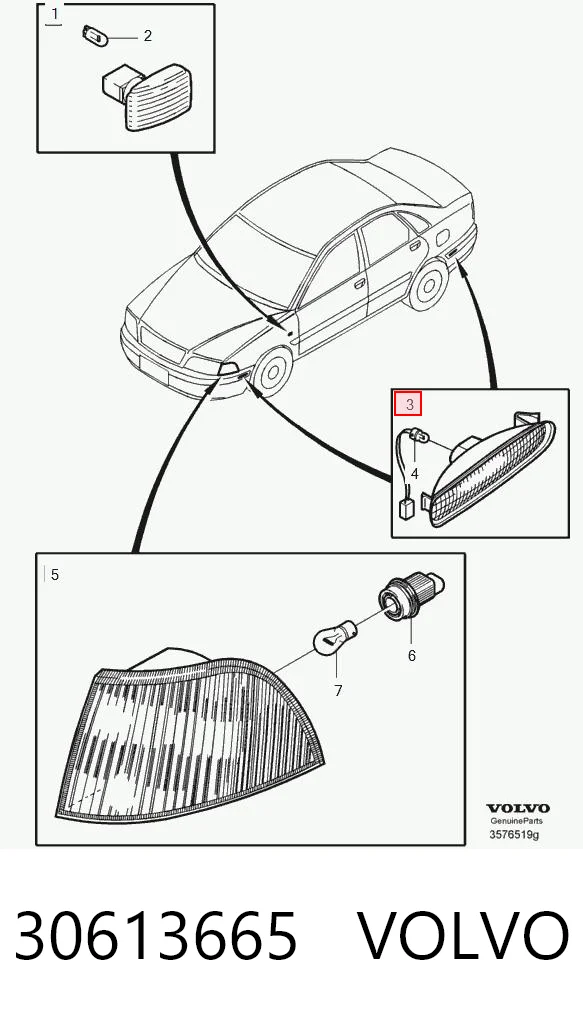 1
2
3
4
5
6
7
VOLVO
GenuineParts
3576519g

30613665 VOLVO