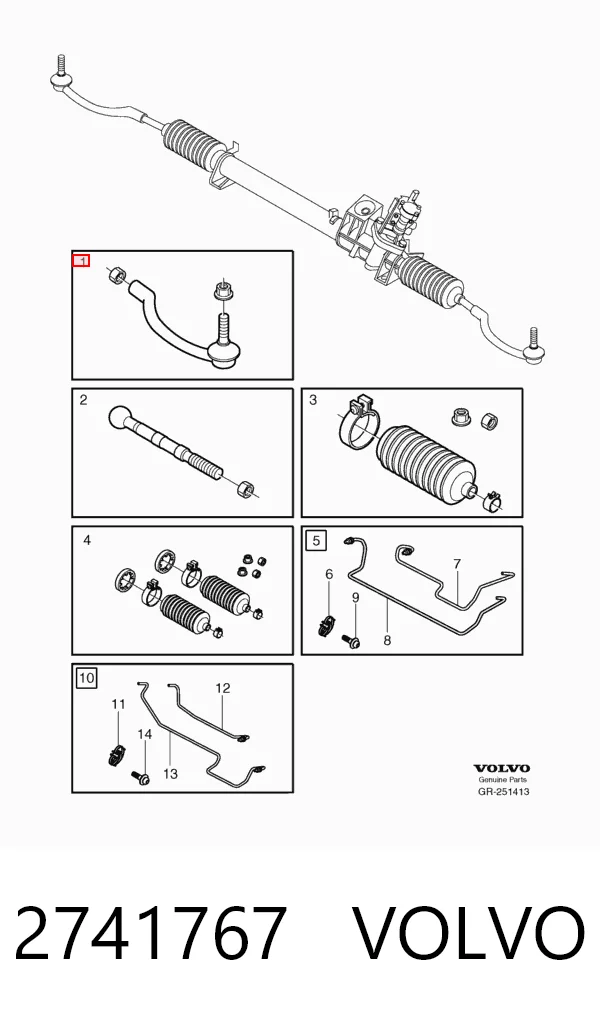 1

2

3

4

5

6

7

8

9

10

11

12

13

14

VOLVO
Genuine Parts
GR-251413

2741767 VOLVO