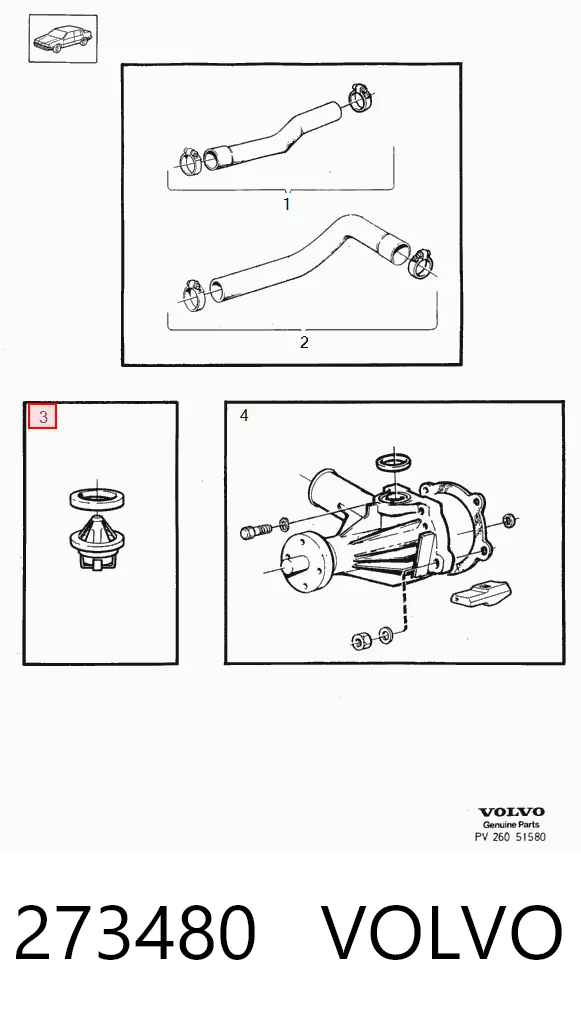 1

2

3

4

VOLVO
Genuine Parts
PV 260 51580

273480 VOLVO