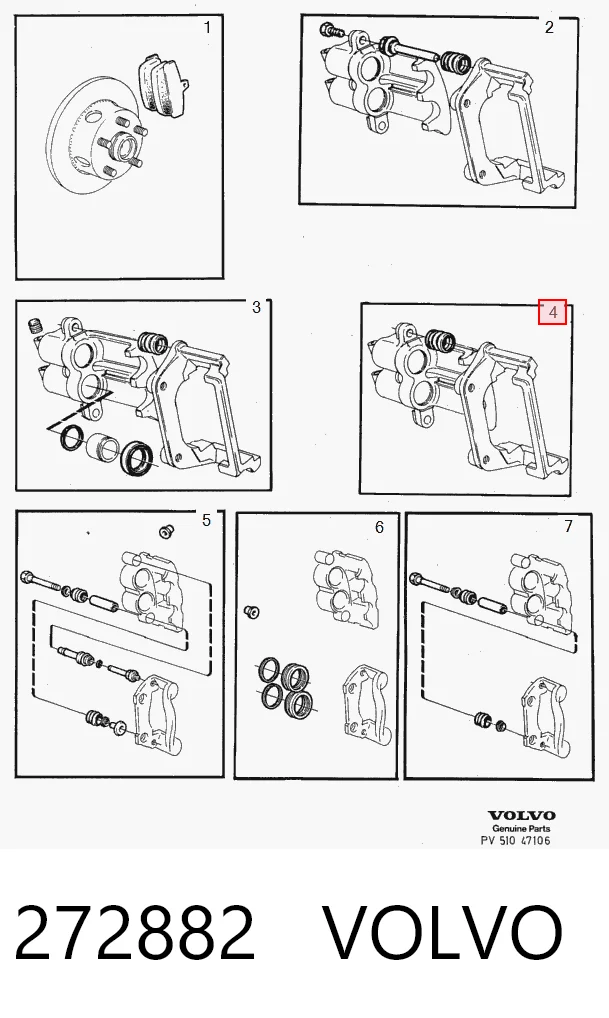 1

2

3

4

5

6

7

VOLVO
Genuine Parts
PV 510 47106

272882 VOLVO