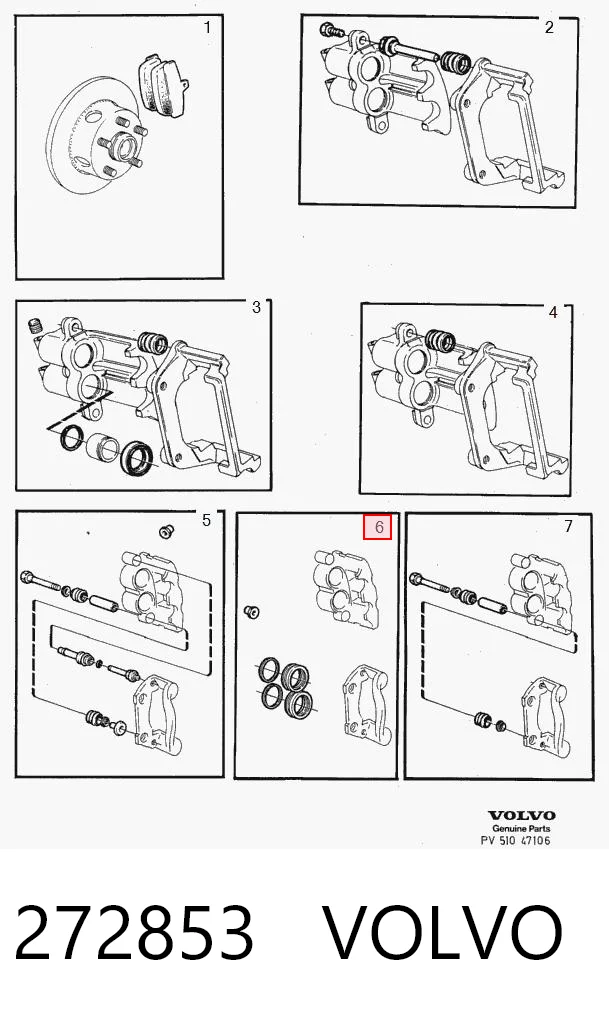 1
2
3
4
5
6
7

VOLVO
Genuine Parts
PV 510 47106

272853 VOLVO