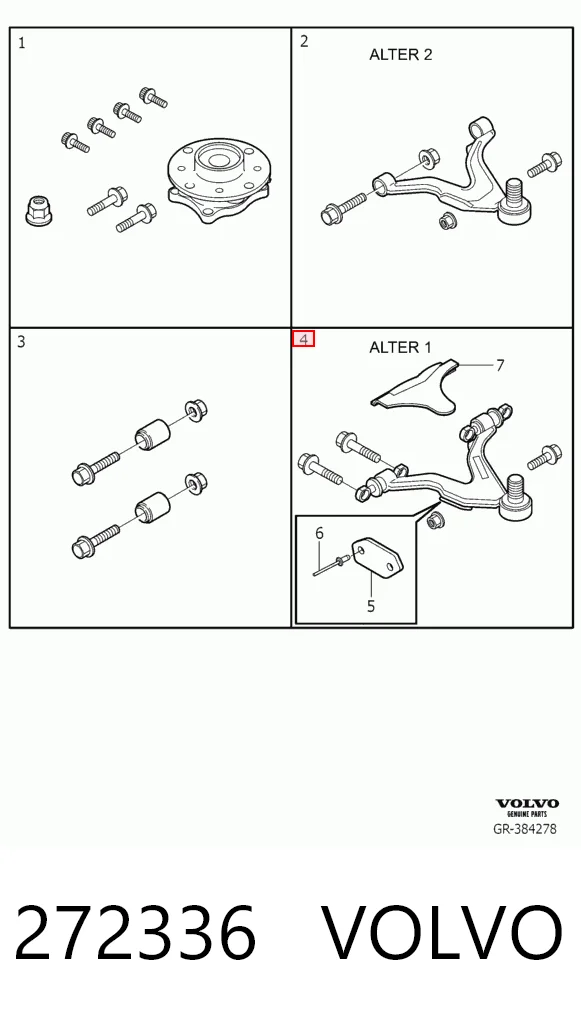 1

2
ALTER 2

3

4
ALTER 1
7
6
5

VOLVO
GENUINE PARTS
GR-384278

272336 VOLVO