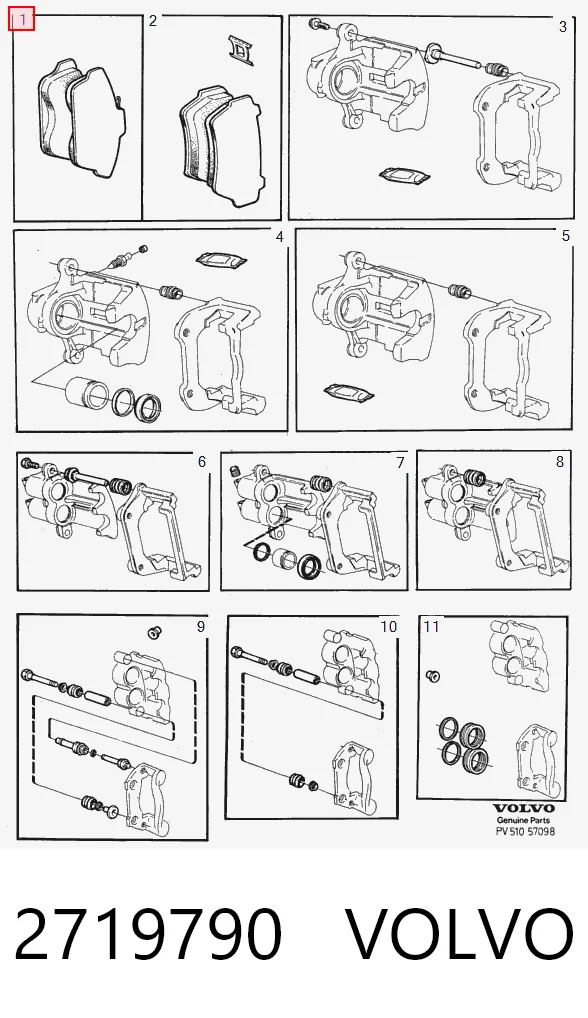 1

2

3

4

5

6

7

8

9

10

11

VOLVO
Genuine Parts
PV 510 57098

2719790 VOLVO