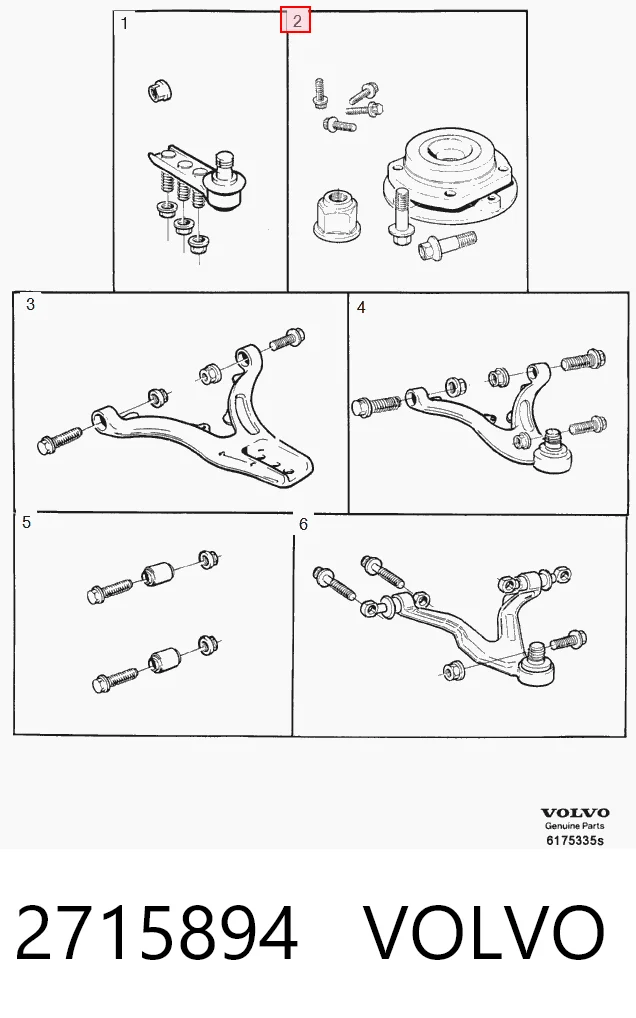 1

2

3

4

5

6

VOLVO
Genuine Parts
6175335s

2715894 VOLVO