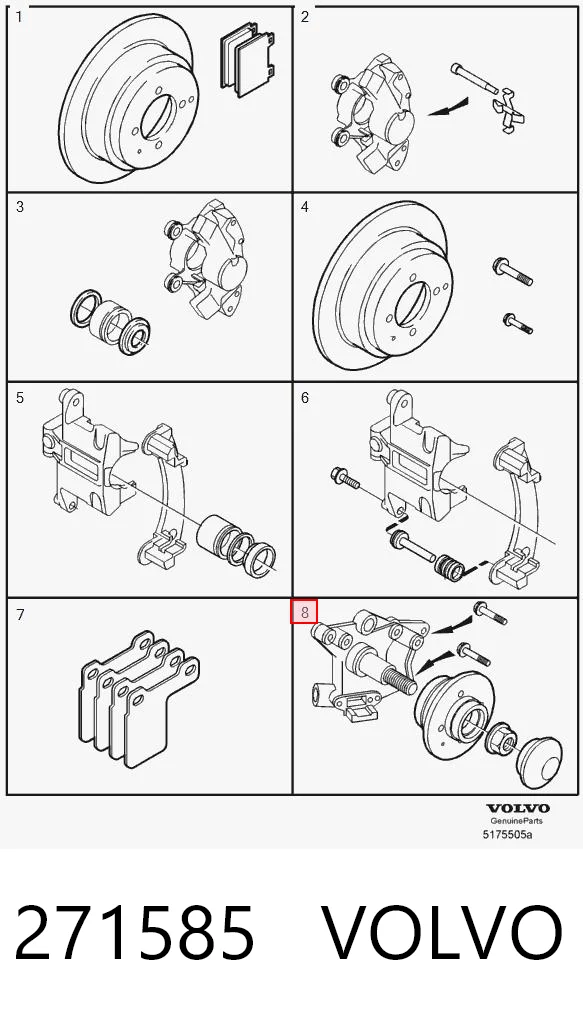 1
2
3
4
5
6
7
8

VOLVO
GenuineParts
5175505a

271585 VOLVO