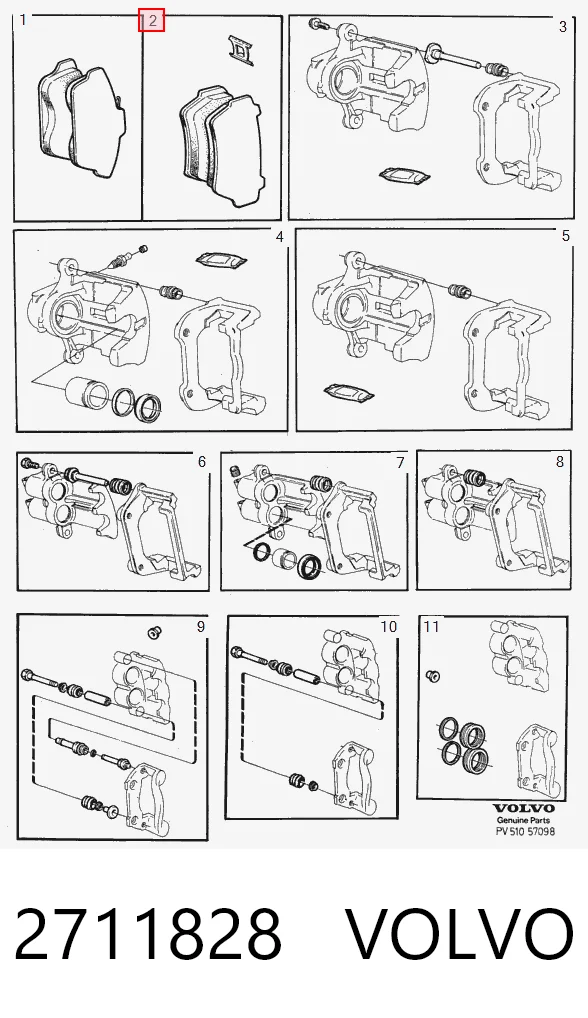 1
2
3
4
5
6
7
8
9
10
11
VOLVO
Genuine Parts
PV 510 57098

2711828 VOLVO