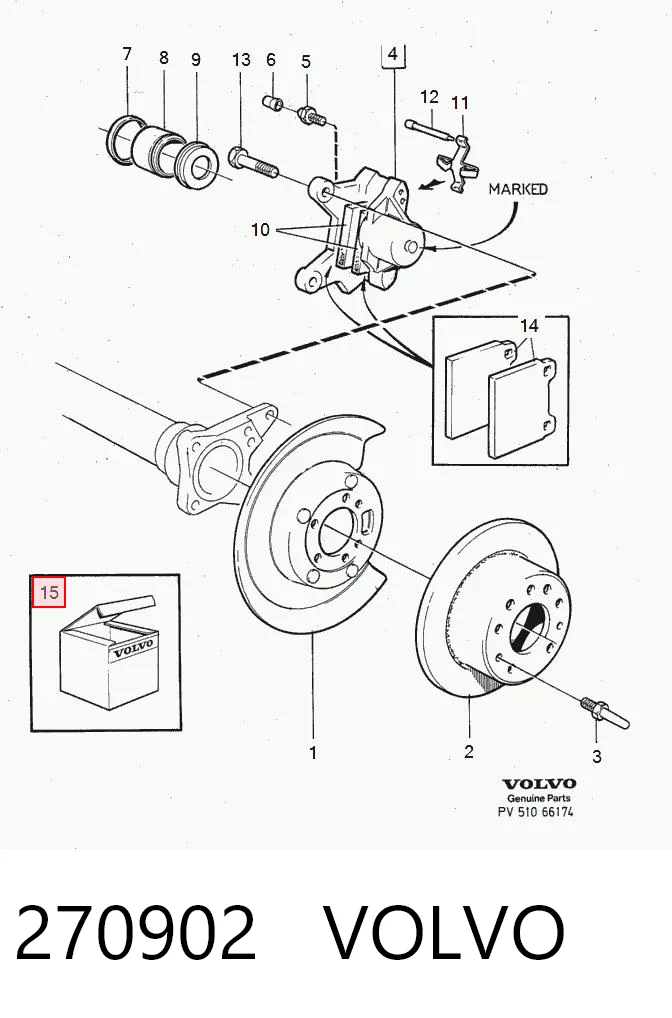 7
8
9
13
6
5
4
12
11
MARKED
10
14
15
VOLVO
1
2
3
VOLVO
Genuine Parts
PV 510 66174

270902 VOLVO