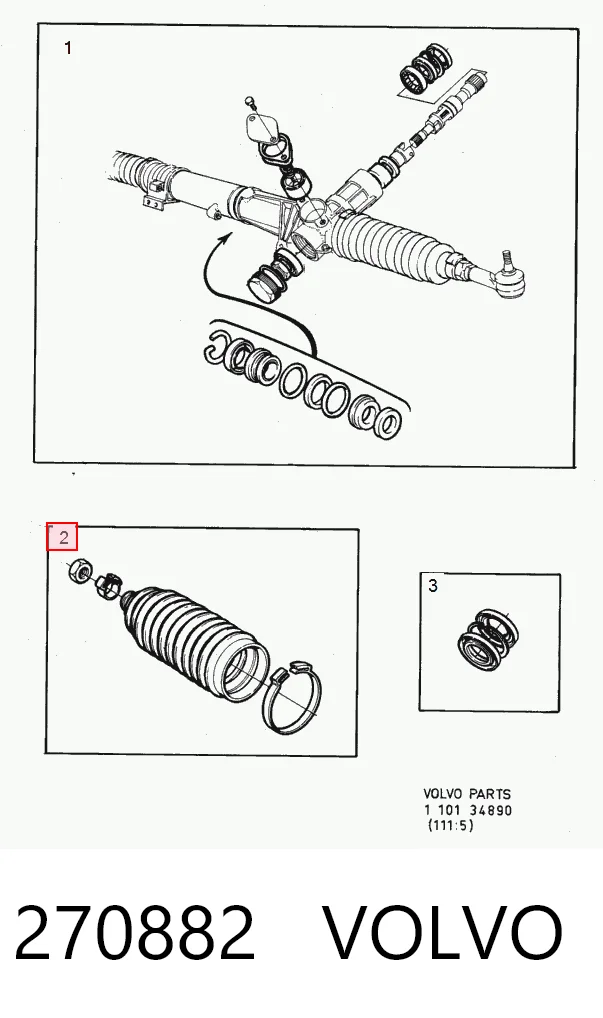 1

2

3

VOLVO PARTS
1 101 34890
(111:5)

270882 VOLVO