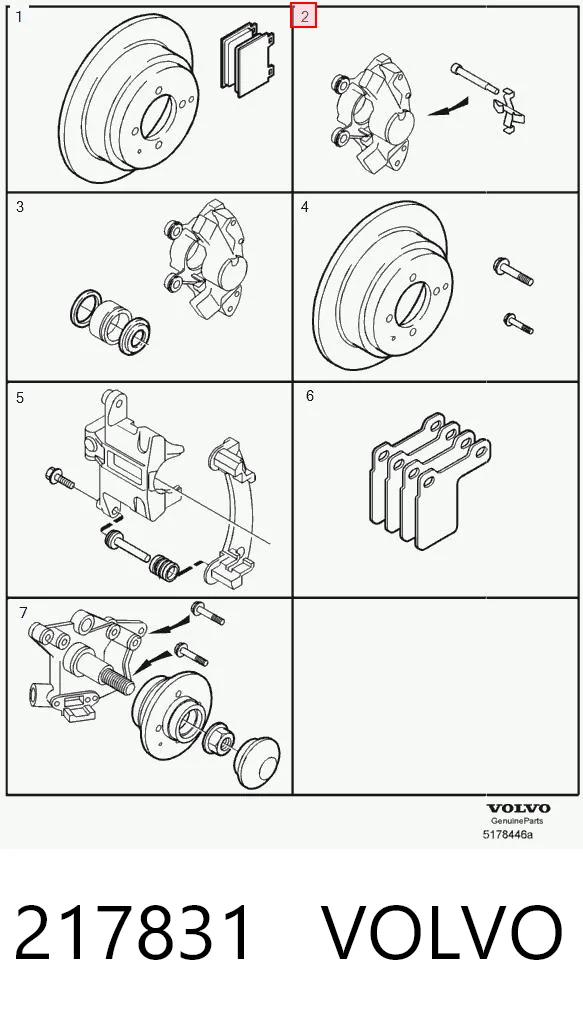 1
2
3
4
5
6
7

VOLVO
GenuineParts
5178446a

217831 VOLVO