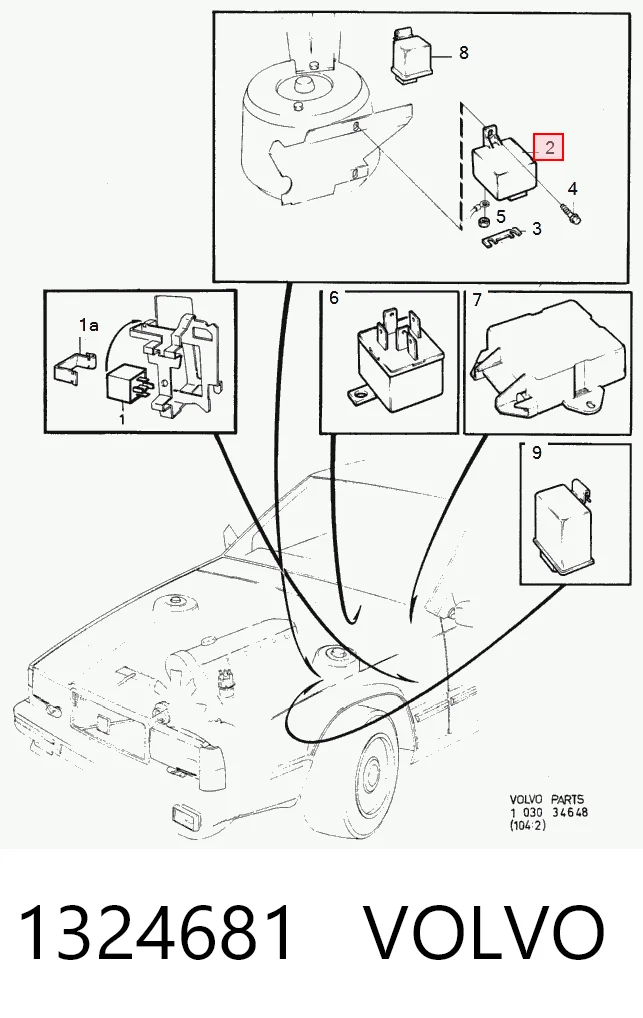 8
2
4
5
3
1a
1
6
7
9
VOLVO PARTS
1 030 34648
(104·2)

1324681 VOLVO