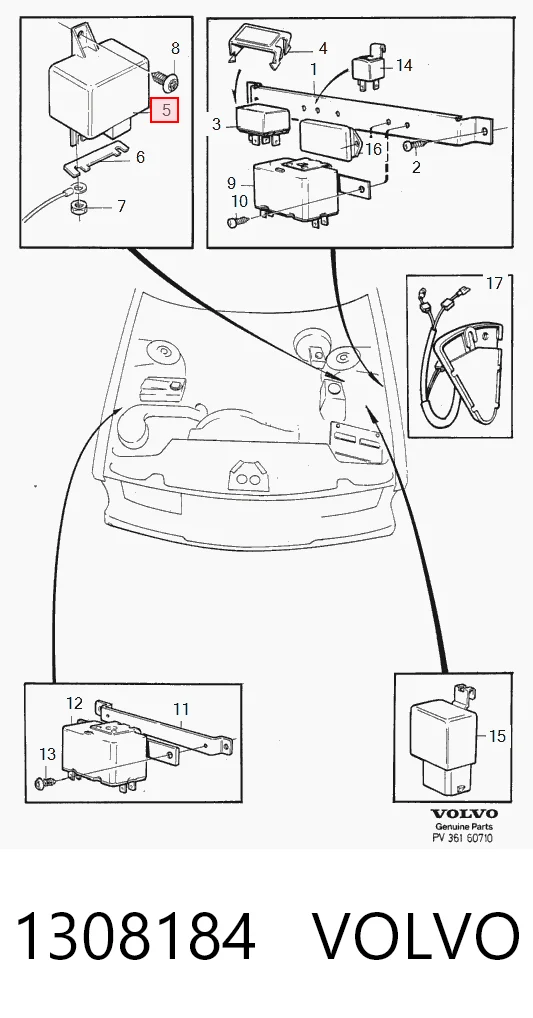 8
5
6
7
4
1
14
3
16
2
9
10
17
12
11
13
15
VOLVO
Genuine Parts
PV 361 60710

1308184 VOLVO