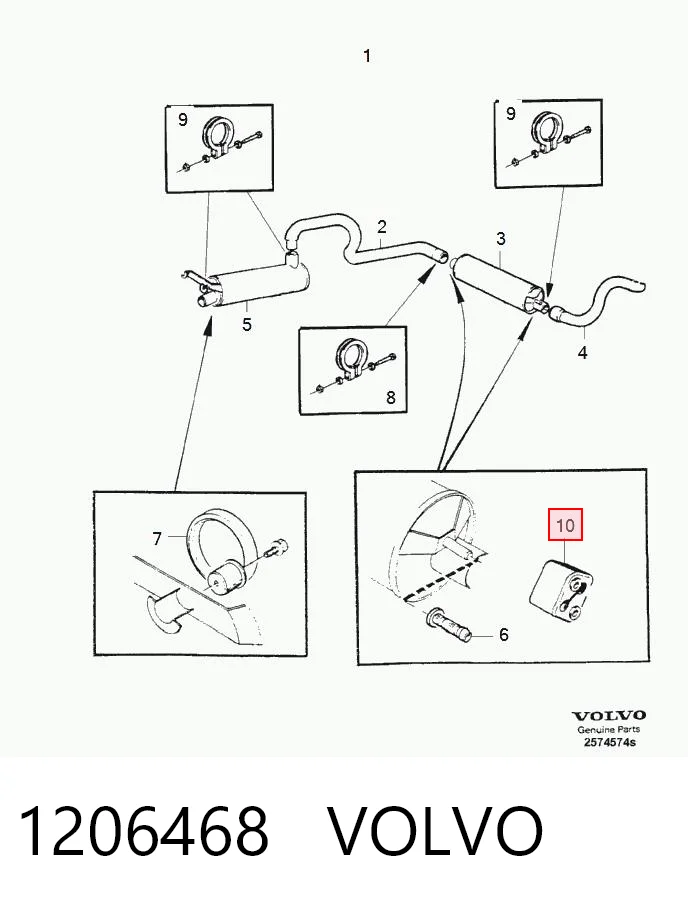 1

9

9

2

3

5

4

8

7

10

6

VOLVO
Genuine Parts
2574574s

1206468 VOLVO