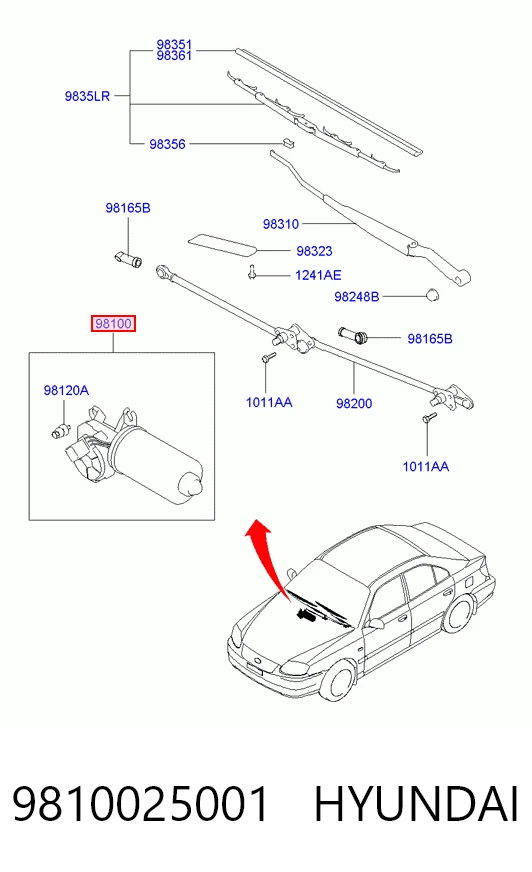 98351
98361
9835LR
98356
98165B
98310
98323
1241AE
98248B
98100
98165B
98120A
1011AA
98200
1011AA

9810025001 HYUNDAI