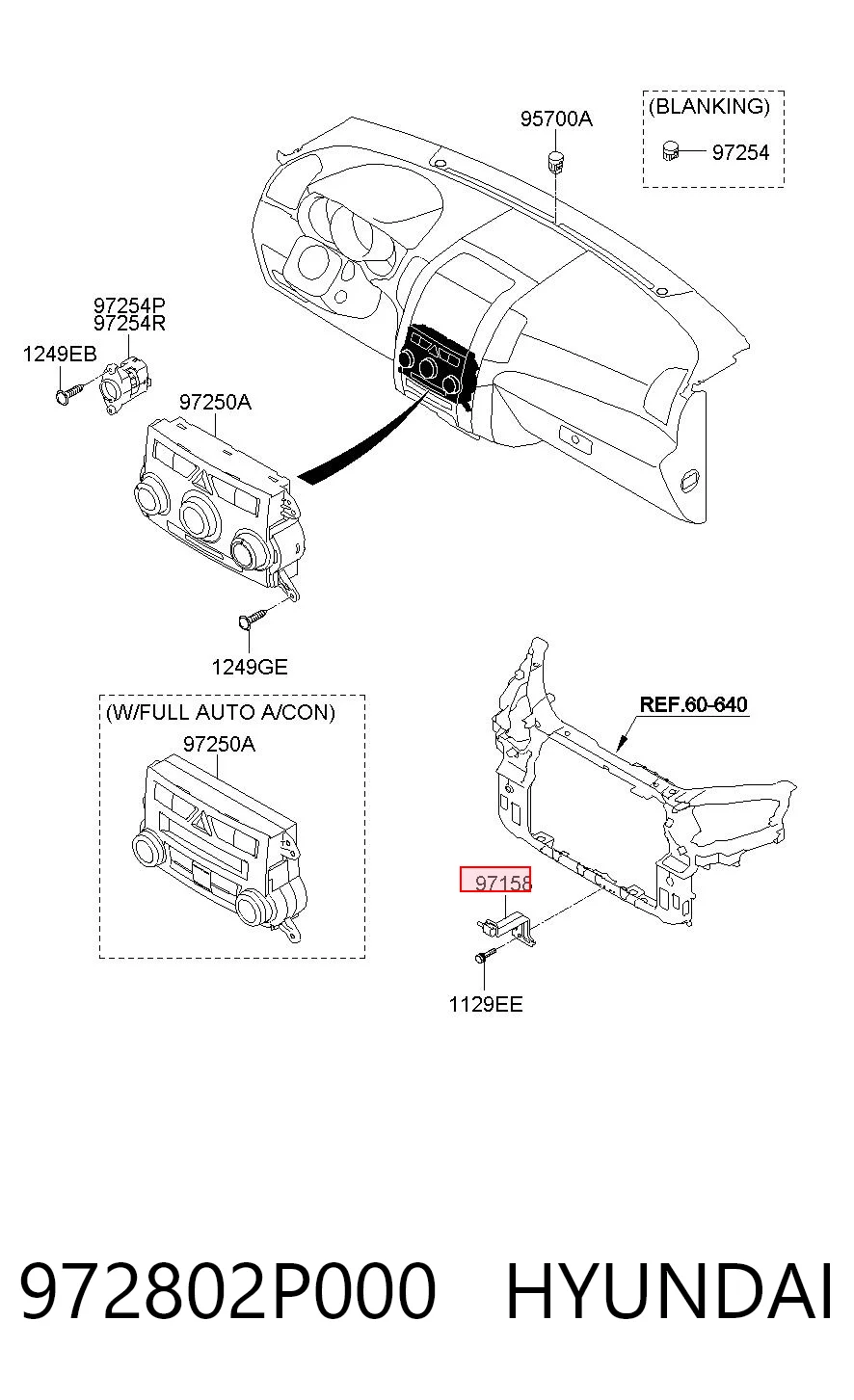 95700A

(BLANKING)
97254

97254P
97254R

1249EB

97250A

1249GE

(W/FULL AUTO A/CON)
97250A

REF.60-640

97158

1129EE

972802P000 HYUNDAI